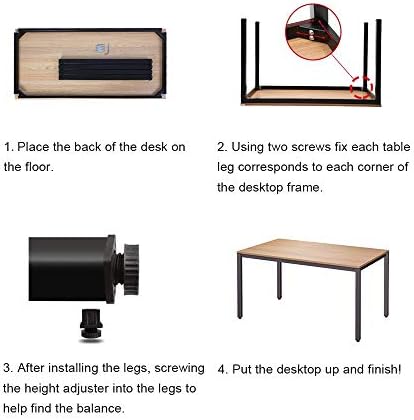 1. Place the back of the desk on the floor.

2. Using two screws fix each table leg corresponds to each corner of the desktop frame.

3. After installing the legs, screwing the height adjuster into the legs to help find the balance.

4. Put the desktop up and finish!