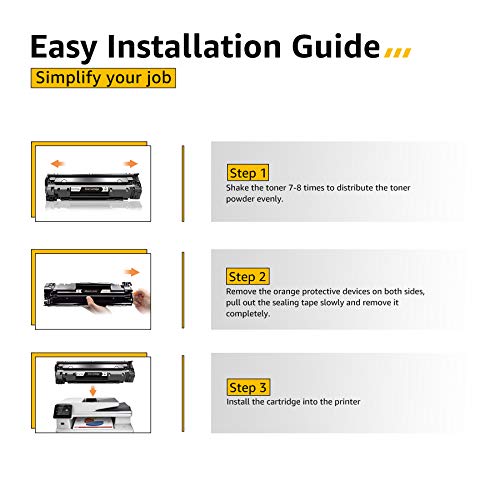 Easy Installation Guide

Simplify your job

Step 1
Shake the toner 7-8 times to distribute the toner powder evenly.

Step 2
Remove the orange protective devices on both sides, pull out the sealing tape slowly and remove it completely.

Step 3
Install the cartridge into the printer