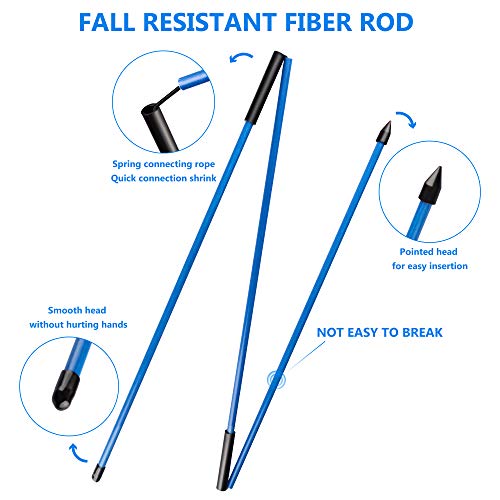 FALL RESISTANT FIBER ROD

Spring connecting rope
Quick connection shrink

Pointed head
for easy insertion

Smooth head
without hurting hands

NOT EASY TO BREAK