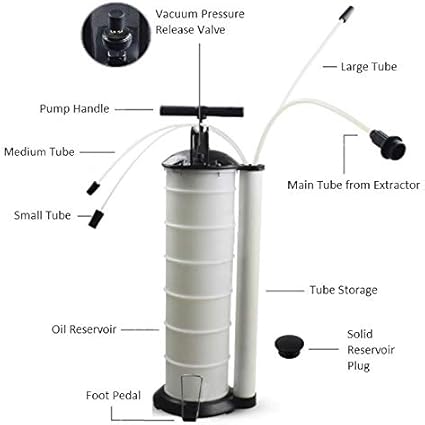 Vacuum Pressure Release Valve

Large Tube

Pump Handle

Medium Tube

Main Tube from Extractor

Small Tube

Tube Storage

Oil Reservoir

Solid Reservoir Plug

Foot Pedal