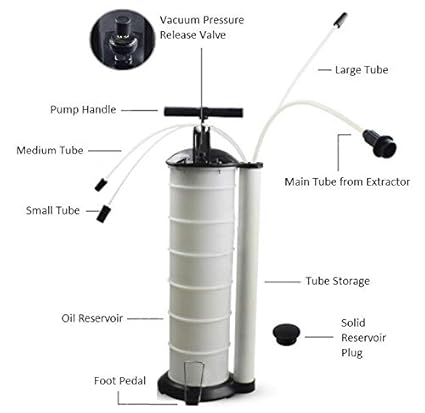 Vacuum Pressure Release Valve

Large Tube

Pump Handle

Medium Tube

Main Tube from Extractor

Small Tube

Tube Storage

Oil Reservoir

Solid Reservoir Plug

Foot Pedal