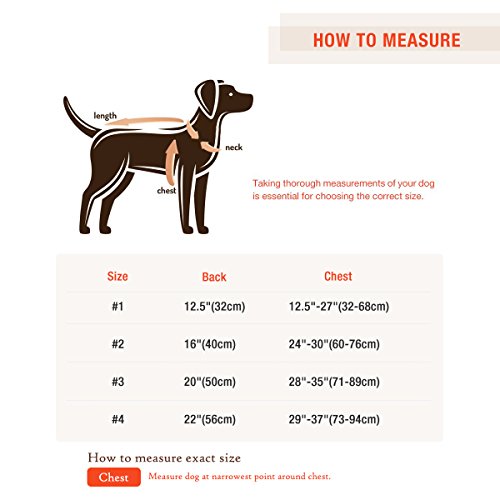 HOW TO MEASURE

length

neck

chest

Taking thorough measurements of your dog is essential for choosing the correct size.

| Size | Back | Chest |
|---|---|---|
| #1 | 12.5"(32cm) | 12.5"-27"(32-68cm) |
| #2 | 16"(40cm) | 24"-30"(60-76cm) |
| #3 | 20"(50cm) | 28"-35"(71-89cm) |
| #4 | 22"(56cm) | 29"-37"(73-94cm) |

How to measure exact size

Chest Measure dog at narrowest point around chest.