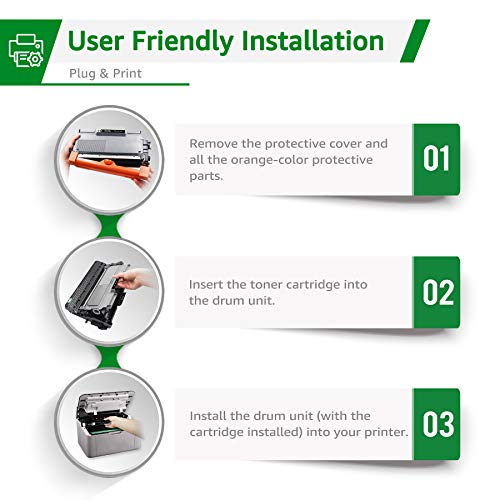 User Friendly Installation

Plug & Print

Remove the protective cover and all the orange-color protective parts.

01

Insert the toner cartridge into the drum unit.

02

Install the drum unit (with the cartridge installed) into your printer.

03