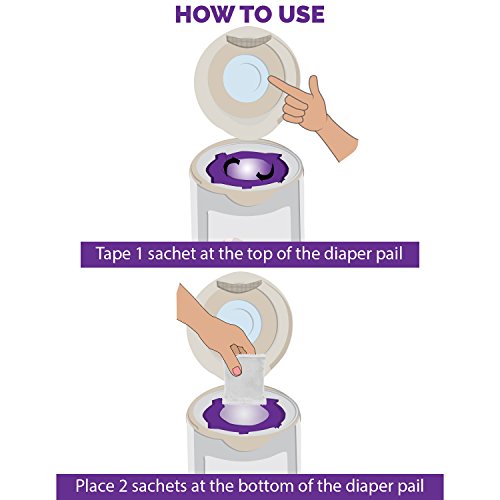 HOW TO USE

Tape 1 sachet at the top of the diaper pail

Place 2 sachets at the bottom of the diaper pail