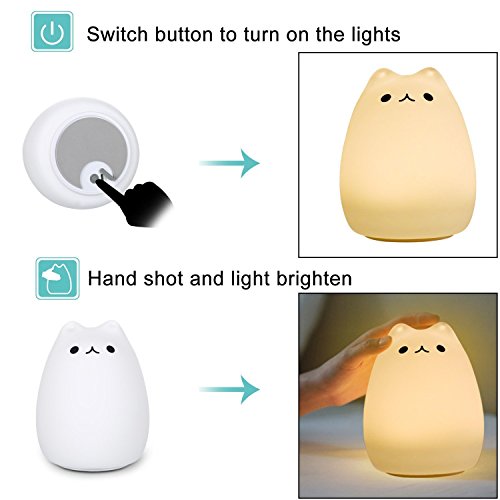 Switch button to turn on the lights

Hand shot and light brighten