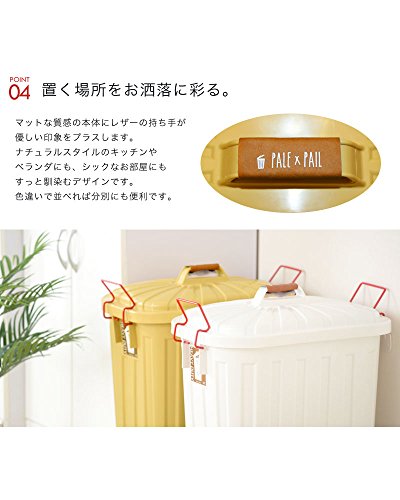 POINT
04 置く場所をお洒落に彩る。

マットな質感の本体にレザーの持ち手が優しい印象をプラスします。
ナチュラルスタイルのキッチンやベランダにも、シックなお部屋にもすっと馴染むデザインです。
色違いで並べれば分別にも便利です。

PALE × PAIL