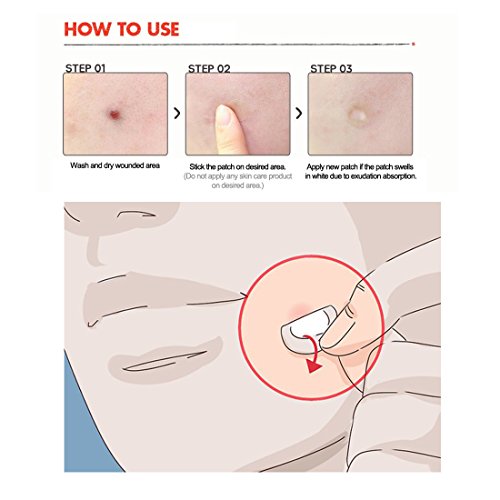 HOW TO USE

STEP 01

Wash and dry wounded area

STEP 02

Stick the patch on desired area.
(Do not apply any skin care product on desired area.)

STEP 03

Apply new patch if the patch swells in white due to exudation absorption.