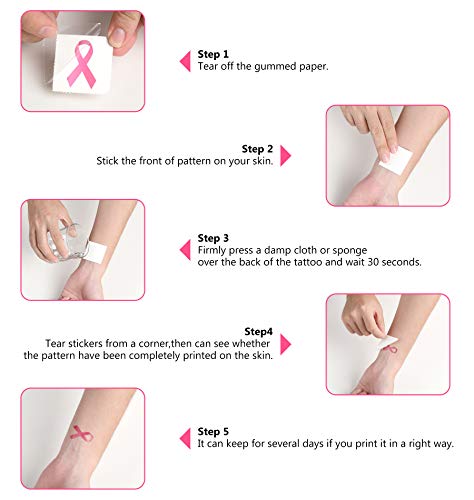 Step 1
Tear off the gummed paper.

Step 2
Stick the front of pattern on your skin.

Step 3
Firmly press a damp cloth or sponge over the back of the tattoo and wait 30 seconds.

Step4
Tear stickers from a corner,then can see whether the pattern have been completely printed on the skin.

Step 5
It can keep for several days if you print it in a right way.