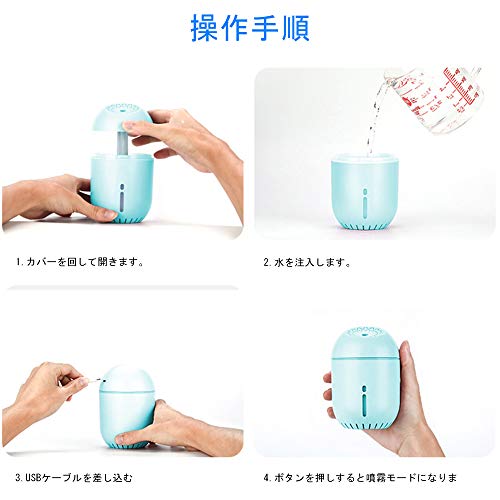 操作手順

1. カバーを回して開きます。

2. 水を注入します。

3. USBケーブルを差し込む

4. ボタンを押しすると噴霧モードになりま