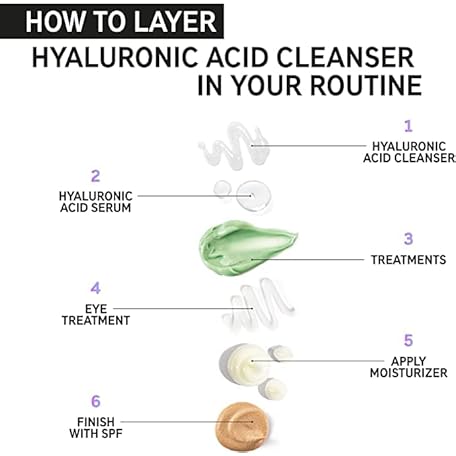 HOW TO LAYER
HYALURONIC ACID CLEANSER IN YOUR ROUTINE

1
HYALURONIC ACID CLEANSER

2
HYALURONIC ACID SERUM

3
TREATMENTS

4
EYE TREATMENT

5
APPLY MOISTURIZER

6
FINISH WITH SPF