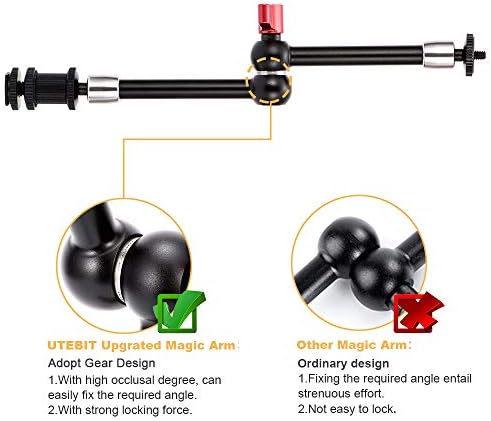 UTEBIT Upgrated Magic Arm:
Adopt Gear Design
1.With high occlusal degree, can easily fix the required angle.
2.With strong locking force.

Other Magic Arm:
Ordinary design
1.Fixing the required angle entail strenuous effort.
2.Not easy to lock.