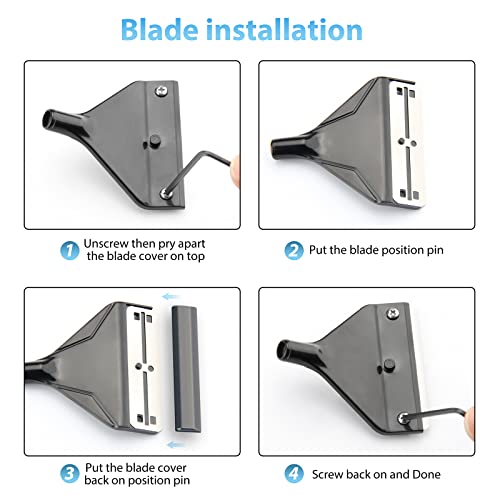 Blade installation

1 Unscrew then pry apart the blade cover on top

2 Put the blade position pin

3 Put the blade cover back on position pin

4 Screw back on and Done