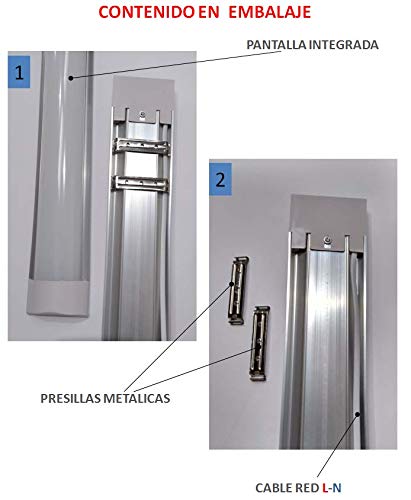 CONTENIDO EN EMBALAJE

PANTALLA INTEGRADA

1

2

PRESILLAS METALICAS

CABLE RED L-N