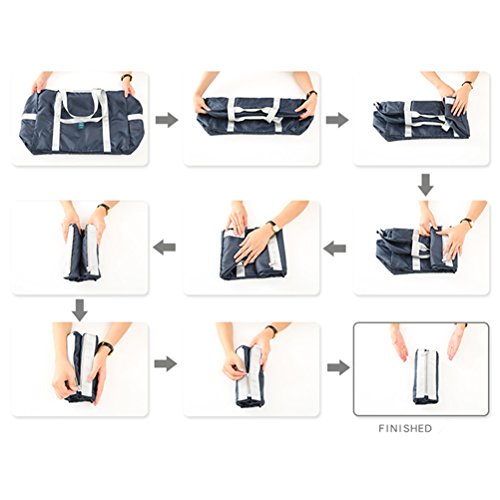 FINISHED