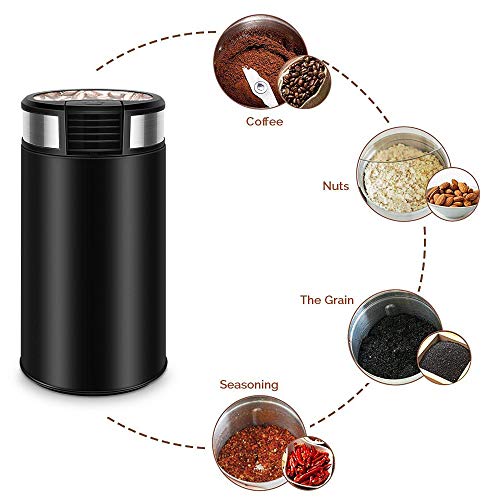 Coffee

Nuts

The Grain

Seasoning