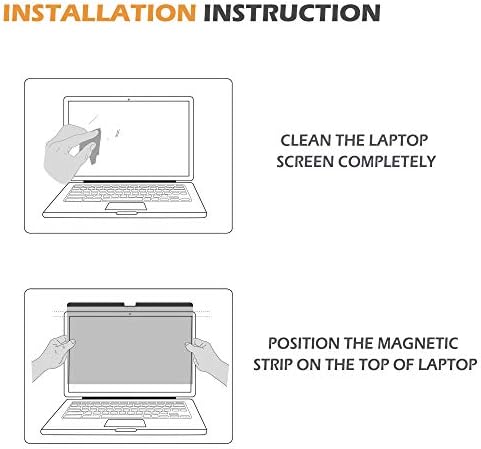 INSTALLATION INSTRUCTION

CLEAN THE LAPTOP SCREEN COMPLETELY

POSITION THE MAGNETIC STRIP ON THE TOP OF LAPTOP