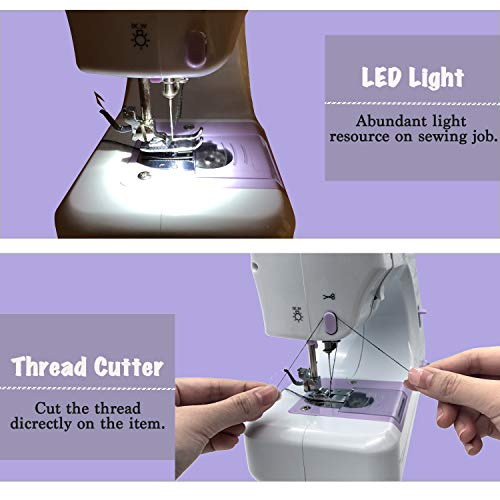 LED Light

Abundant light resource on sewing job.

Thread Cutter

Cut the thread dicrectly on the item.