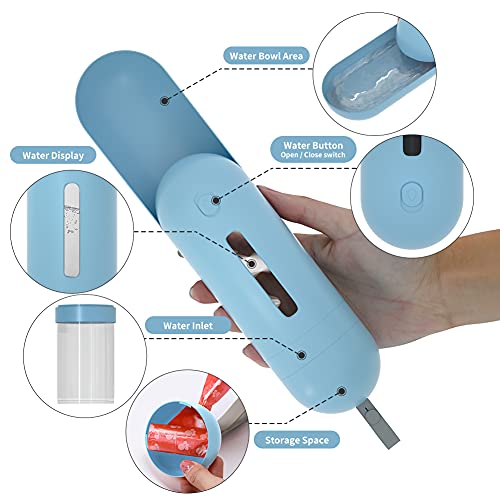 Water Bowl Area

Water Display

Water Button
Open / Close switch

Water Inlet

Storage Space