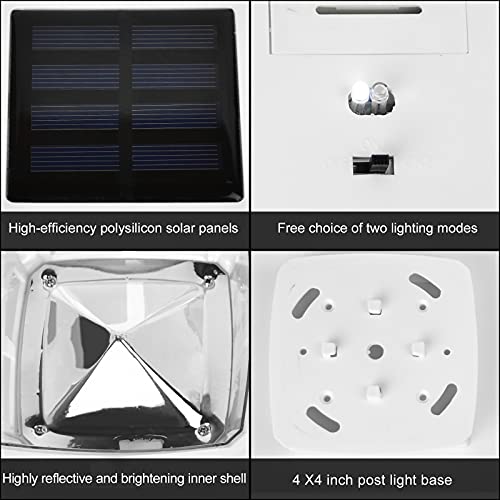 High-efficiency polysilicon solar panels

Free choice of two lighting modes

Highly reflective and brightening inner shell

4 X4 inch post light base