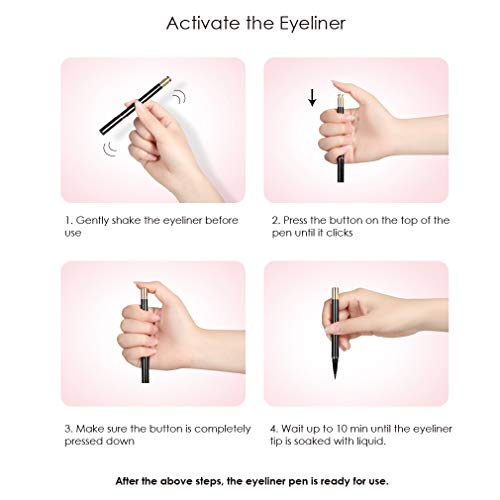 Activate the Eyeliner

1. Gently shake the eyeliner before use

2. Press the button on the top of the pen until it clicks

3. Make sure the button is completely pressed down

4. Wait up to 10 min until the eyeliner tip is soaked with liquid.

After the above steps, the eyeliner pen is ready for use.