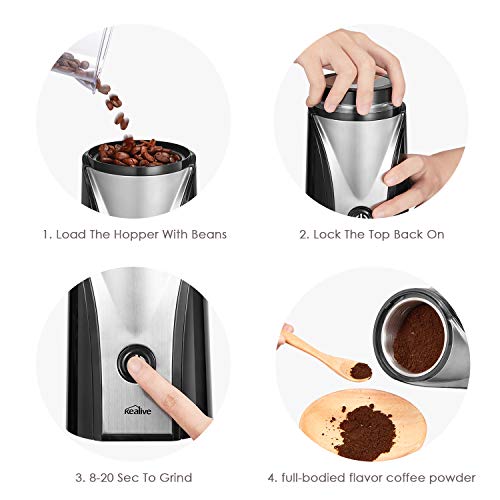 1. Load The Hopper With Beans

2. Lock The Top Back On

Kealive

3. 8-20 Sec To Grind

4. full-bodied flavor coffee powder