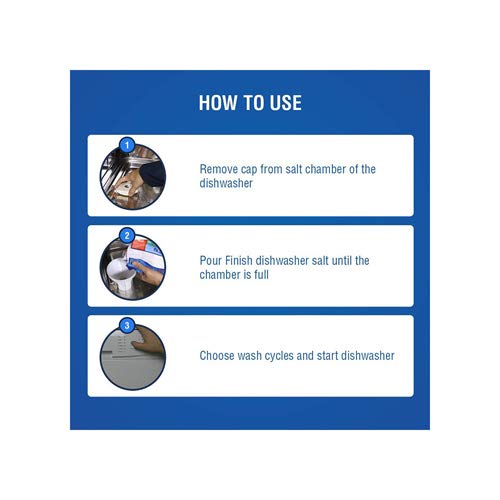 HOW TO USE

1

Remove cap from salt chamber of the dishwasher

2

Pour Finish dishwasher salt until the chamber is full

3

Choose wash cycles and start dishwasher