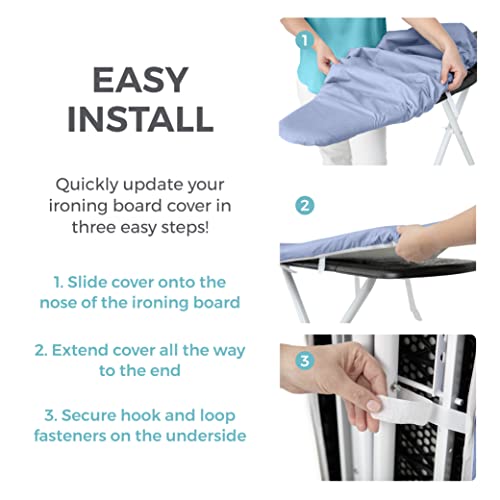 EASY INSTALL

Quickly update your ironing board cover in three easy steps!

1. Slide cover onto the nose of the ironing board

2. Extend cover all the way to the end

3. Secure hook and loop fasteners on the underside

1

2

3