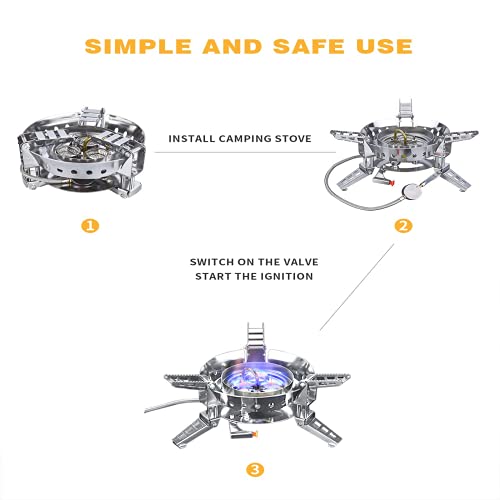 SIMPLE AND SAFE USE

INSTALL CAMPING STOVE

1

2

SWITCH ON THE VALVE
START THE IGNITION

3