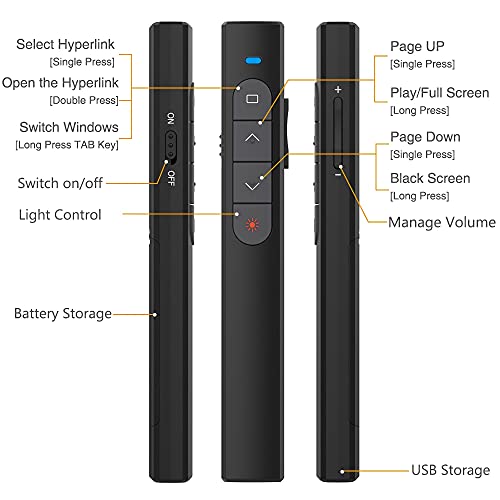 Select Hyperlink
[Single Press]
Open the Hyperlink
[Double Press]
Switch Windows
[Long Press TAB Key]

ON
OFF

Switch on/off

Light Control

Battery Storage

Page UP
[Single Press]
Play/Full Screen
[Long Press]
Page Down
[Single Press]
Black Screen
[Long Press]

+
−

Manage Volume

USB Storage