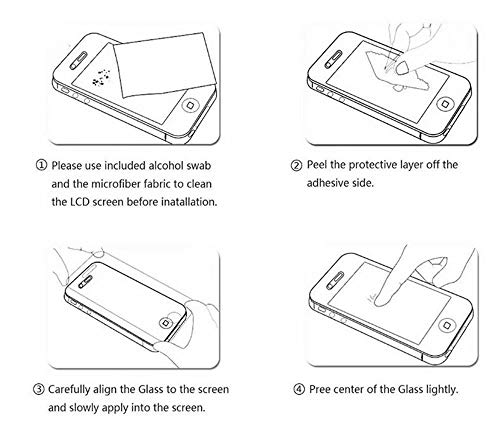 ① Please use included alcohol swab and the microfiber fabric to clean the LCD screen before inatallation.

② Peel the protective layer off the adhesive side.

③ Carefully align the Glass to the screen and slowly apply into the screen.

④ Pree center of the Glass lightly.