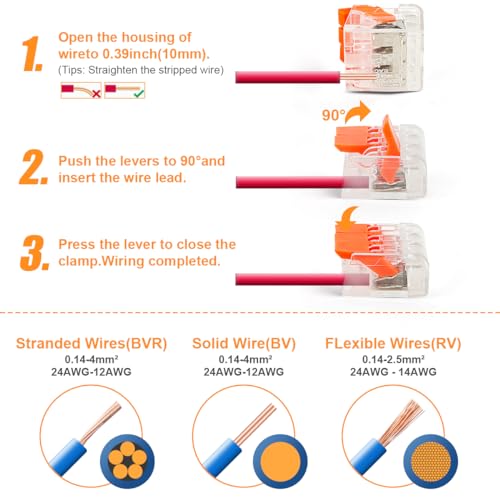 1. Open the housing of wireto 0.39inch(10mm).
(Tips: Straighten the stripped wire)

90°

2. Push the levers to 90°and insert the wire lead.

3. Press the lever to close the clamp.Wiring completed.

Stranded Wires(BVR)
0.14-4mm²
24AWG-12AWG

Solid Wire(BV)
0.14-4mm²
24AWG-12AWG

FLexible Wires(RV)
0.14-2.5mm²
24AWG - 14AWG