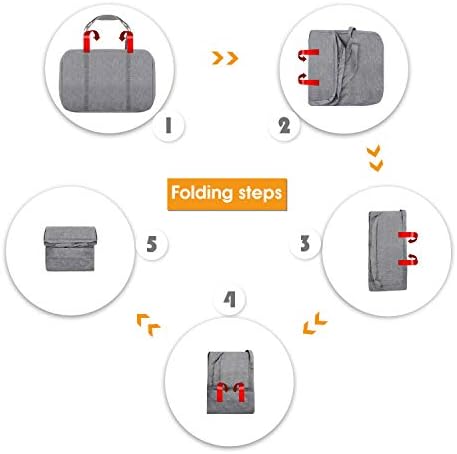 1

2

Folding steps

5

3

4