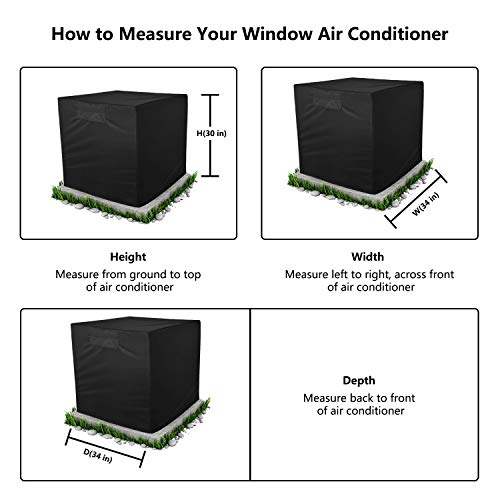 How to Measure Your Window Air Conditioner

H(30 in)

W(34 in)

Height
Measure from ground to top of air conditioner

Width
Measure left to right, across front of air conditioner

D(34 in)

Depth
Measure back to front of air conditioner