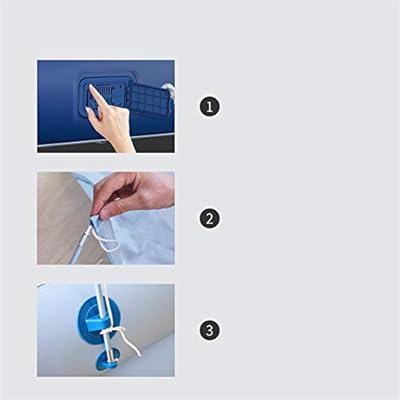 1

2

3