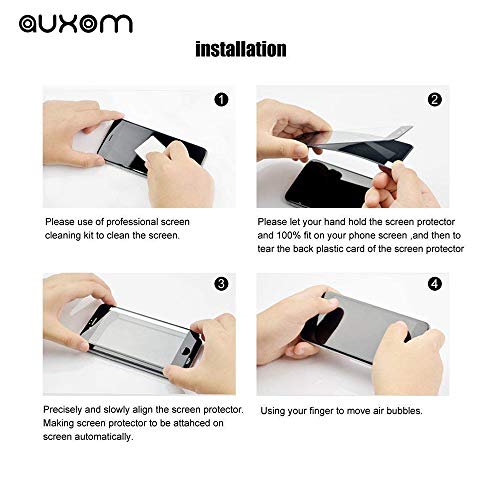 auxom

installation

1

Please use of professional screen cleaning kit to clean the screen.

2

Please let your hand hold the screen protector and 100% fit on your phone screen ,and then to tear the back plastic card of the screen protector

3

Precisely and slowly align the screen protector. Making screen protector to be attahced on screen automatically.

4

Using your finger to move air bubbles.