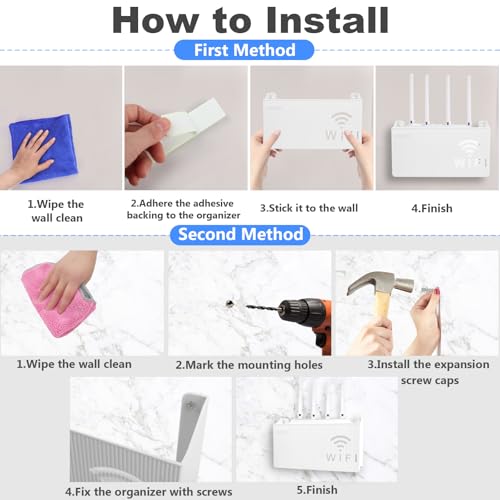 How to Install

First Method

WIFI

WIFI

1.Wipe the wall clean

2.Adhere the adhesive backing to the organizer

3.Stick it to the wall

4.Finish

Second Method

1.Wipe the wall clean

2.Mark the mounting holes

3.Install the expansion screw caps

WIFI

4.Fix the organizer with screws

5.Finish