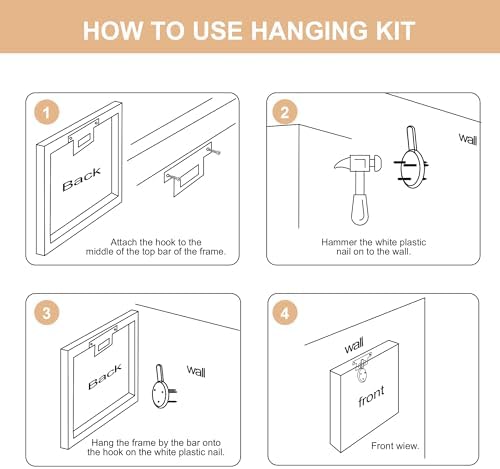 HOW TO USE HANGING KIT

1

Back

Attach the hook to the middle of the top bar of the frame.

2

wall

Hammer the white plastic nail on to the wall.

3

Back

wall

Hang the frame by the bar onto the hook on the white plastic nail.

4

wall

front

Front wiew.