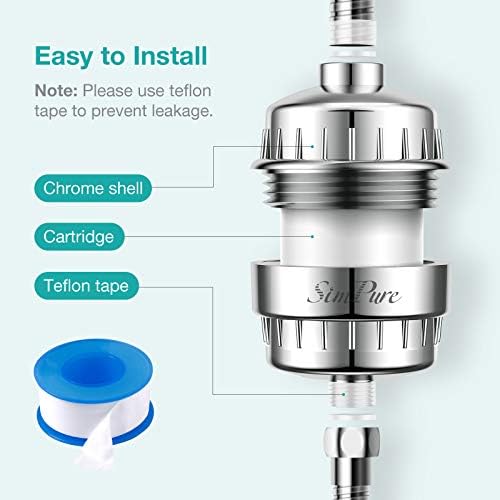 Easy to Install

Note: Please use teflon tape to prevent leakage.

Chrome shell

Cartridge

Teflon tape

SimPure