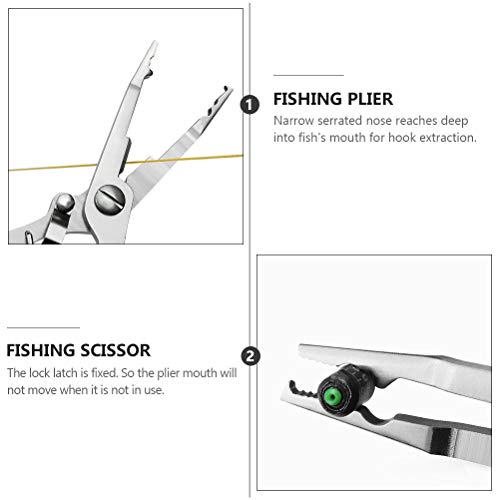 1

FISHING PLIER

Narrow serrated nose reaches deep into fish's mouth for hook extraction.

FISHING SCISSOR

The lock latch is fixed. So the plier mouth will not move when it is not in use.

2