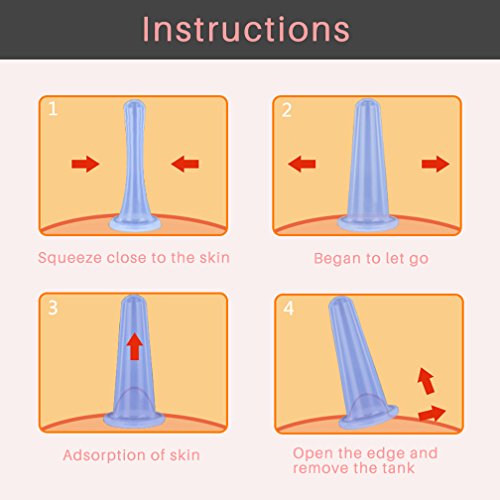 Instructions

1

Squeeze close to the skin

2

Began to let go

3

Adsorption of skin

4

Open the edge and remove the tank