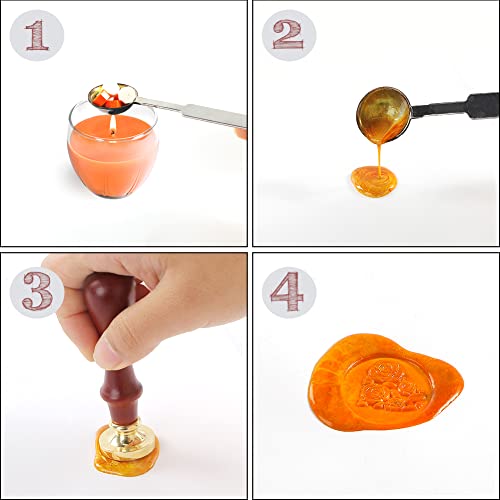 1

2

3

4