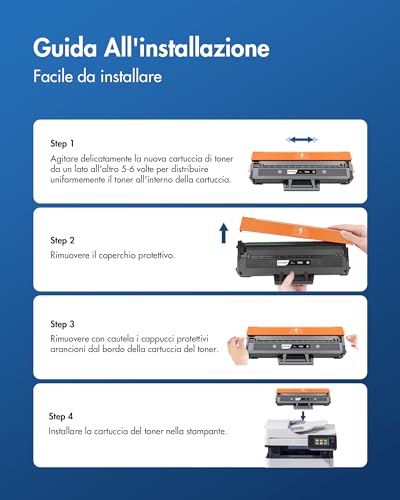 Guida All'installazione
Facile da installare

Step 1
Agitare delicatamente la nuova cartuccia di toner da un lato all'altro 5-6 volte per distribuire uniformemente il toner all'interno della cartuccia.

Step 2
Rimuovere il coperchio protettivo.

Step 3
Rimuovere con cautela i cappucci protettivi arancioni dal bordo della cartuccia del toner.

Step 4
Installare la cartuccia del toner nella stampante.