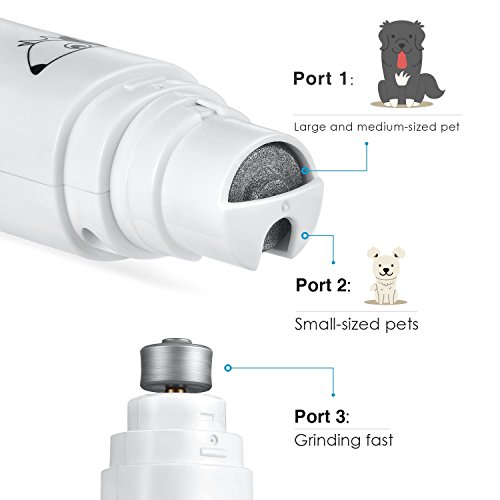 Port 1:

Large and medium-sized pet

Port 2:

Small-sized pets

Port 3:

Grinding fast