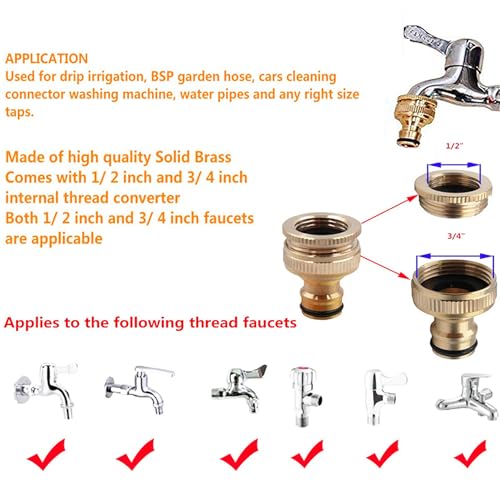 APPLICATION
Used for drip irrigation, BSP garden hose, cars cleaning connector washing machine, water pipes and any right size taps.

Made of high quality Solid Brass
Comes with 1/ 2 inch and 3/ 4 inch internal thread converter
Both 1/ 2 inch and 3/ 4 inch faucets are applicable

1/2"

3/4"

Applies to the following thread faucets