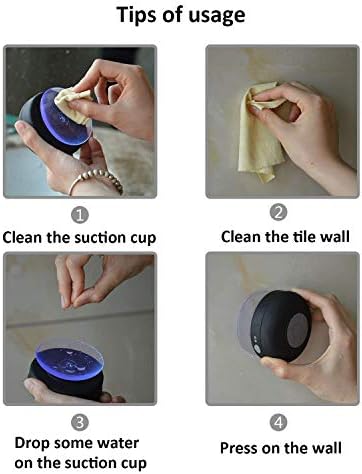 Tips of usage

①
Clean the suction cup

②
Clean the tile wall

③
Drop some water on the suction cup

④
Press on the wall