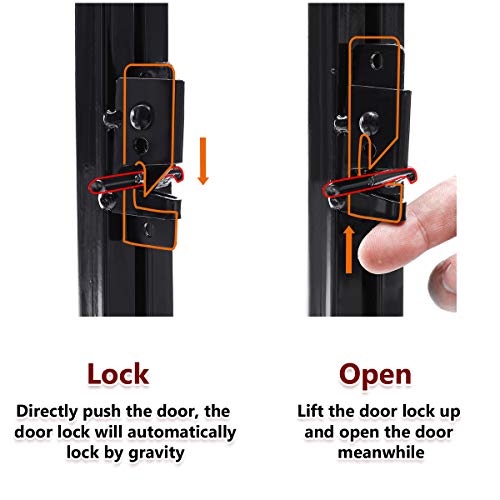 Lock

Directly push the door, the door lock will automatically lock by gravity

Open

Lift the door lock up and open the door meanwhile