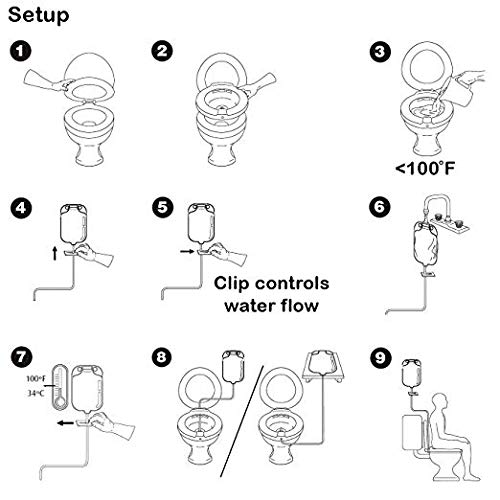 Setup

1

2

3

<100°F

4

5

Clip controls water flow

6

7

100°F
34°C

8

9