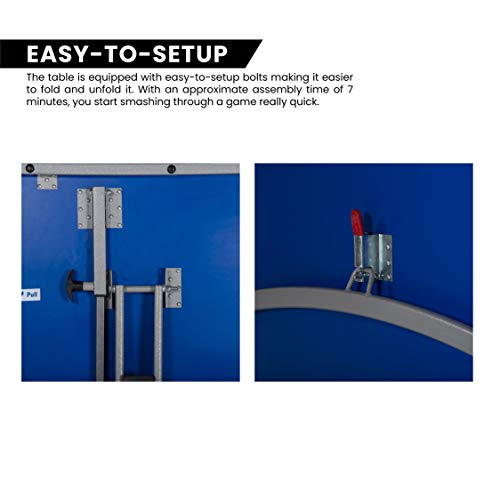 EASY-TO-SETUP

The table is equipped with easy-to-setup bolts making it easier to fold and unfold it. With an approximate assembly time of 7 minutes, you start smashing through a game really quick.

Pull