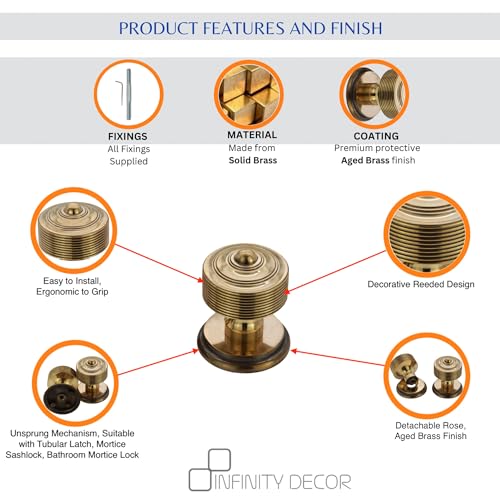 PRODUCT FEATURES AND FINISH

FIXINGS
All Fixings Supplied

MATERIAL
Made from Solid Brass

COATING
Premium protective Aged Brass finish

Easy to Install, Ergonomic to Grip

Decorative Reeded Design

Unsprung Mechanism, Suitable with Tubular Latch, Mortice Sashlock, Bathroom Mortice Lock

Detachable Rose, Aged Brass Finish

INFINITY DECOR