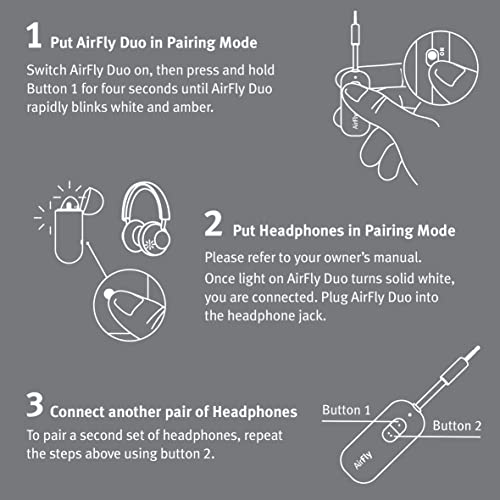 1 Put AirFly Duo in Pairing Mode

Switch AirFly Duo on, then press and hold Button 1 for four seconds until AirFly Duo rapidly blinks white and amber.

AirFly

2 Put Headphones in Pairing Mode

Please refer to your owner's manual.

Once light on AirFly Duo turns solid white, you are connected. Plug AirFly Duo into the headphone jack.

3 Connect another pair of Headphones

To pair a second set of headphones, repeat the steps above using button 2.

Button 1

Button 2

AirFly